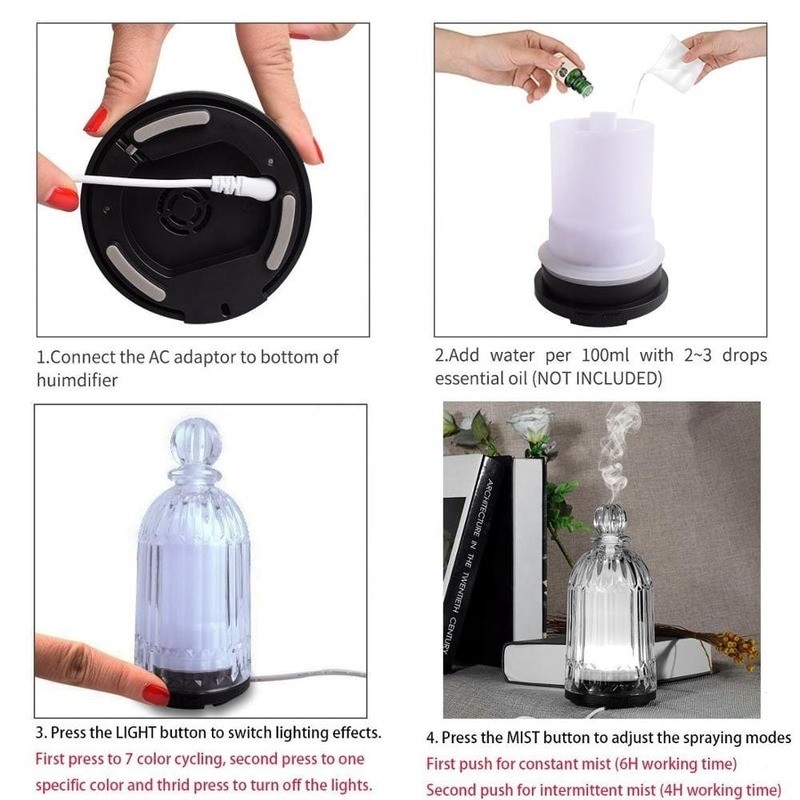 1.Connect the AC adaptor to bottom of huimdifier

2.Add water per 100ml with 2~3 drops essential oil (NOT INCLUDED)

ARCHITECTURE IN THE TWENTIETH CENTURY

3. Press the LIGHT button to switch lighting effects.
First press to 7 color cycling, second press to one specific color and thrid press to turn off the lights.

4. Press the MIST button to adjust the spraying modes
First push for constant mist (6H working time)
Second push for intermittent mist (4H working time)